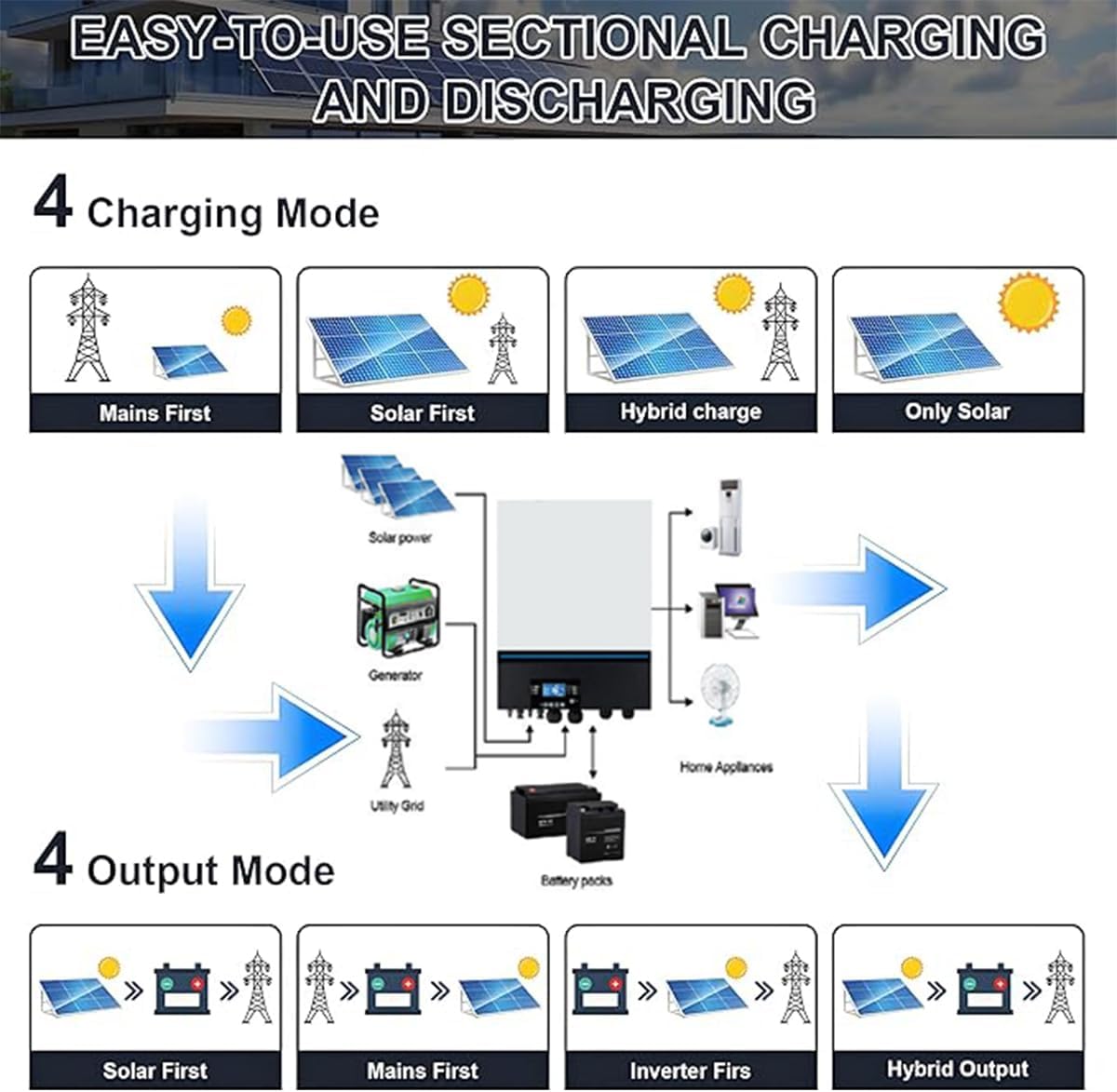 EASY-TO-USE SECTIONAL CHARGING AND DISCHARGING

4 Charging Mode

Mains First

Solar First

Hybrid charge

Only Solar

Solar power

Generator

Utility Grid

Battery packs

Home Appliances

4 Output Mode

Solar First

Mains First

Inverter Firs

Hybrid Output